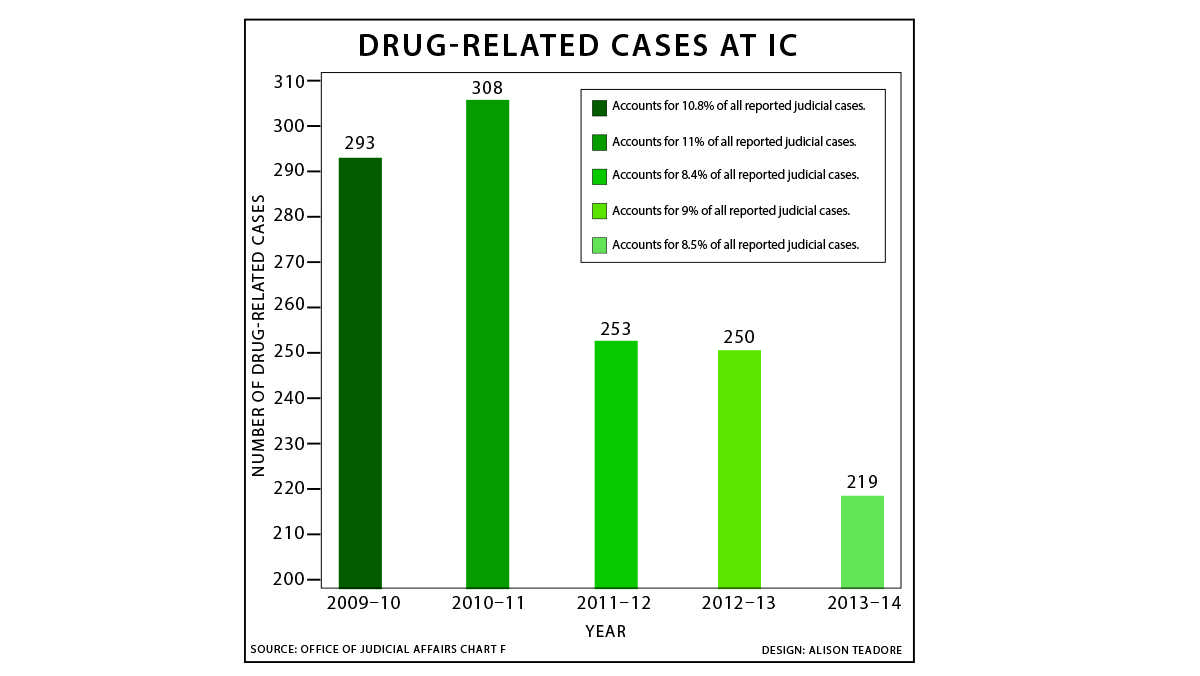 DRUG-RELATED CASES AT IC

NUMBER OF DRUG-RELATED CASES

310
300
290
280
270
260
250
240
230
220
210
200

293
308
253
250
219

Accounts for 10.8% of all reported judicial cases.
Accounts for 11% of all reported judicial cases.
Accounts for 8.4% of all reported judicial cases.
Accounts for 9% of all reported judicial cases.
Accounts for 8.5% of all reported judicial cases.

2009–10
2010–11
2011–12
2012–13
2013–14

YEAR

SOURCE: OFFICE OF JUDICIAL AFFAIRS CHART F

DESIGN: ALISON TEADORE