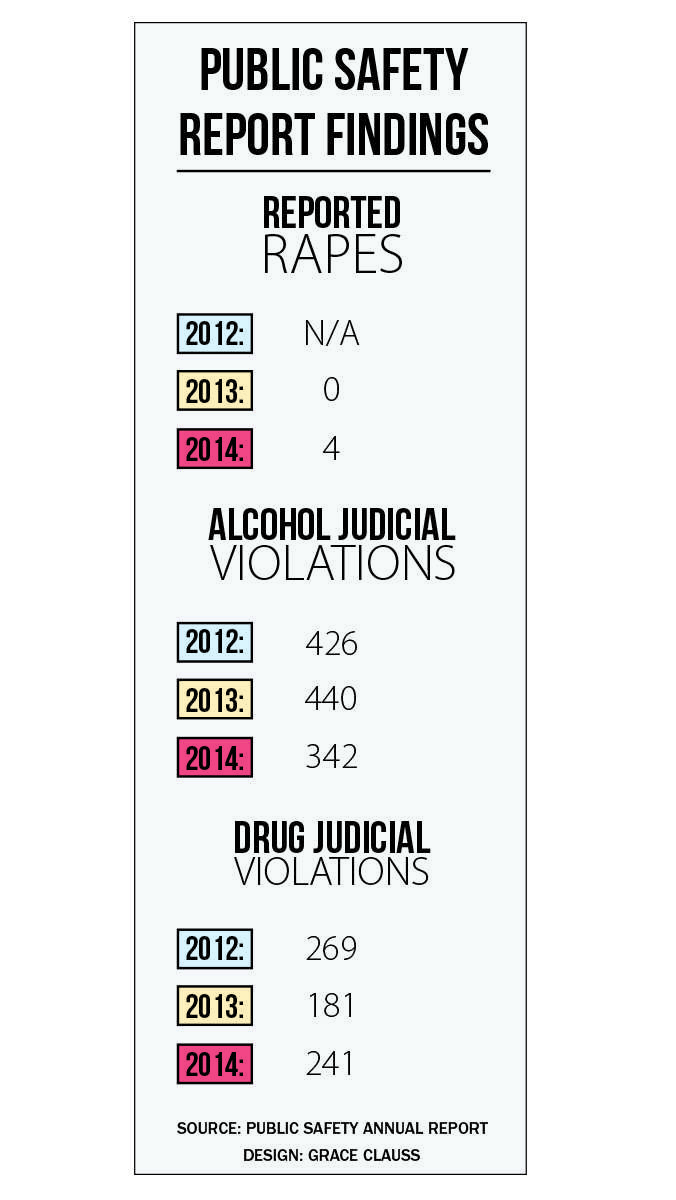 PUBLIC SAFETY REPORT FINDINGS

REPORTED RAPES

2012: N/A
2013: 0
2014: 4

ALCOHOL JUDICIAL VIOLATIONS

2012: 426
2013: 440
2014: 342

DRUG JUDICIAL VIOLATIONS

2012: 269
2013: 181
2014: 241

SOURCE: PUBLIC SAFETY ANNUAL REPORT
DESIGN: GRACE CLAUSS