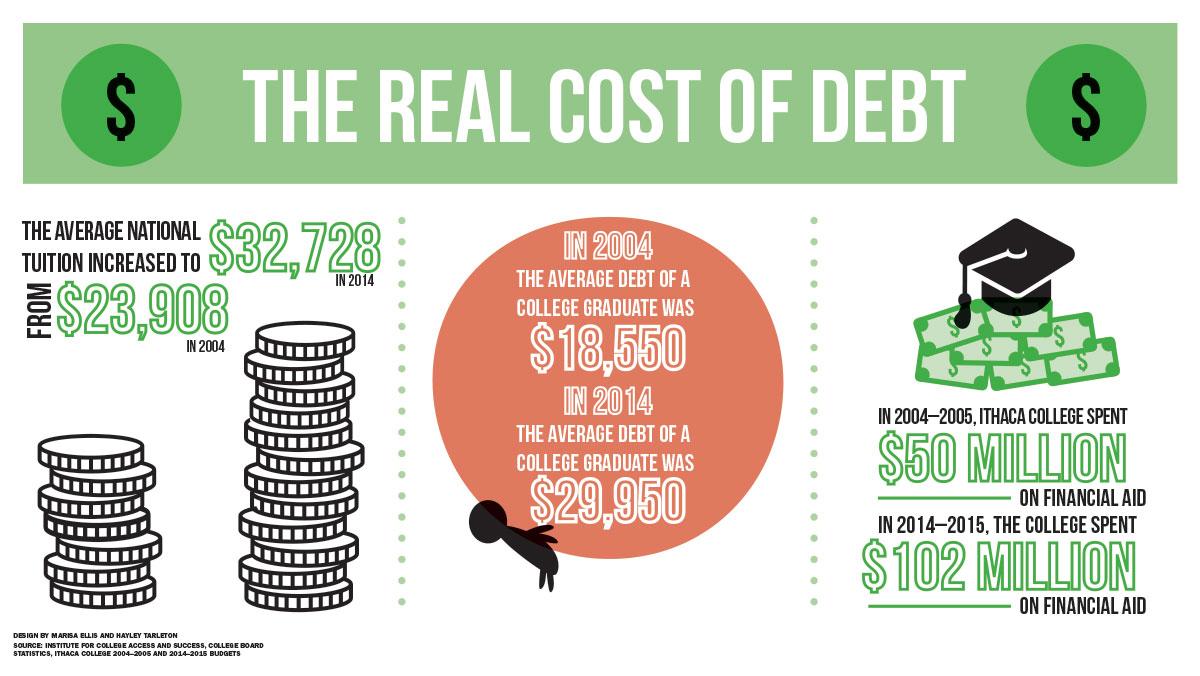 $ THE REAL COST OF DEBT $

THE AVERAGE NATIONAL TUITION INCREASED TO $32,728 IN 2014

FROM $23,908 IN 2004

IN 2004
THE AVERAGE DEBT OF A COLLEGE GRADUATE WAS
$18,550

IN 2014
THE AVERAGE DEBT OF A COLLEGE GRADUATE WAS
$29,950

IN 2004–2005, ITHACA COLLEGE SPENT
$50 MILLION
ON FINANCIAL AID

IN 2014–2015, THE COLLEGE SPENT
$102 MILLION
ON FINANCIAL AID

DESIGN BY MARISA ELLIS AND HAYLEY TARLETON
SOURCE: INSTITUTE FOR COLLEGE ACCESS AND SUCCESS, COLLEGE BOARD STATISTICS, ITHACA COLLEGE 2004–2005 AND 2014–2015 BUDGETS